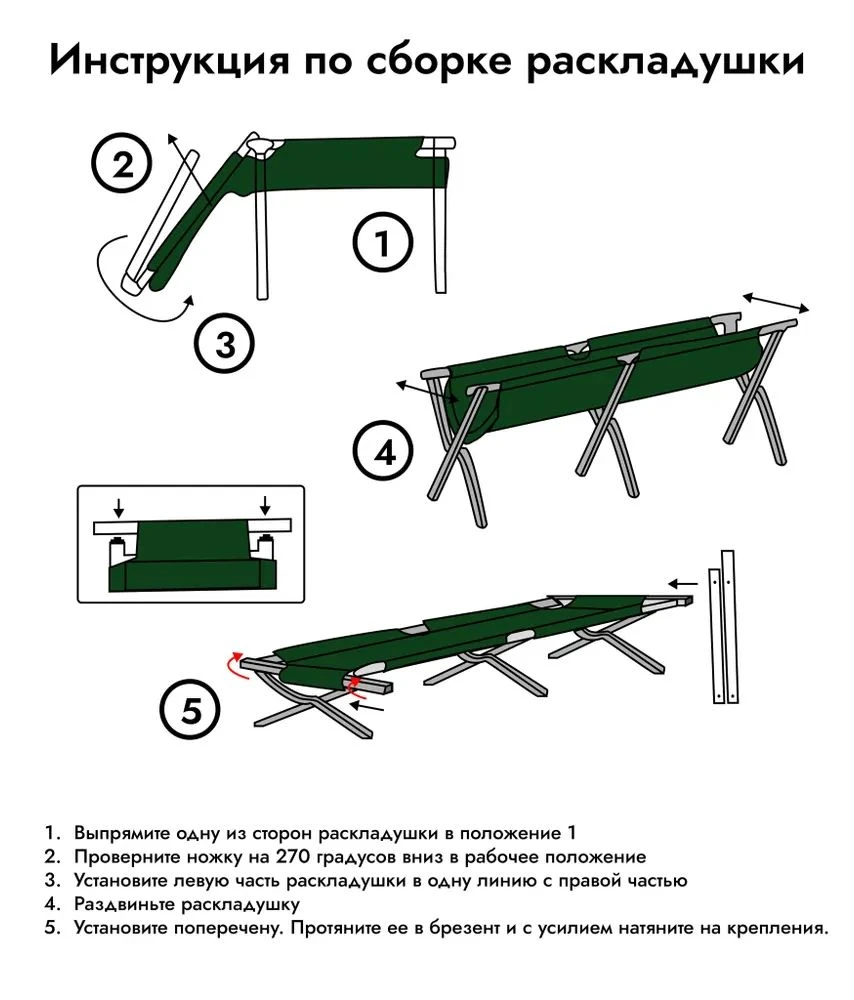 Инструкция по сборке раскладушки

2

1

3

4

5

1. Выпрямите одну из сторон раскладушки в положение 1
2. Проверните ножку на 270 градусов вниз в рабочее положение
3. Установите левую часть раскладушки в одну линию с правой частью
4. Раздвиньте раскладушку
5. Установите поперечену. Протяните ее в брезент и с усилием натяните на крепления.