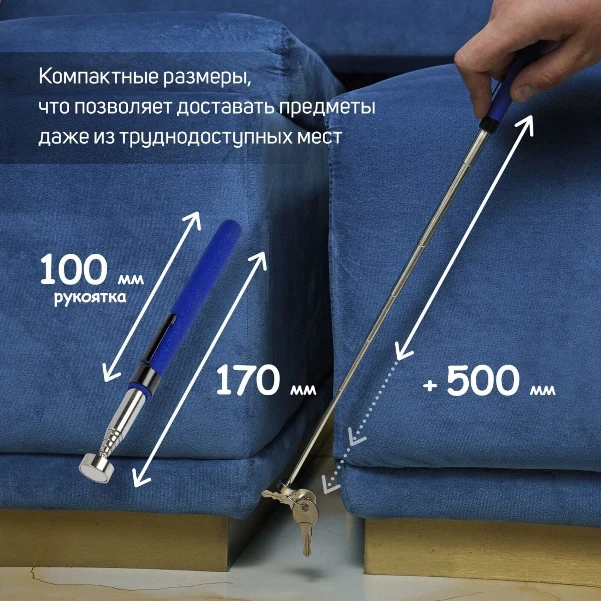 Компактные размеры, что позволяет доставать предметы даже из труднодоступных мест

100 мм
рукоятка

170 мм

+ 500 мм